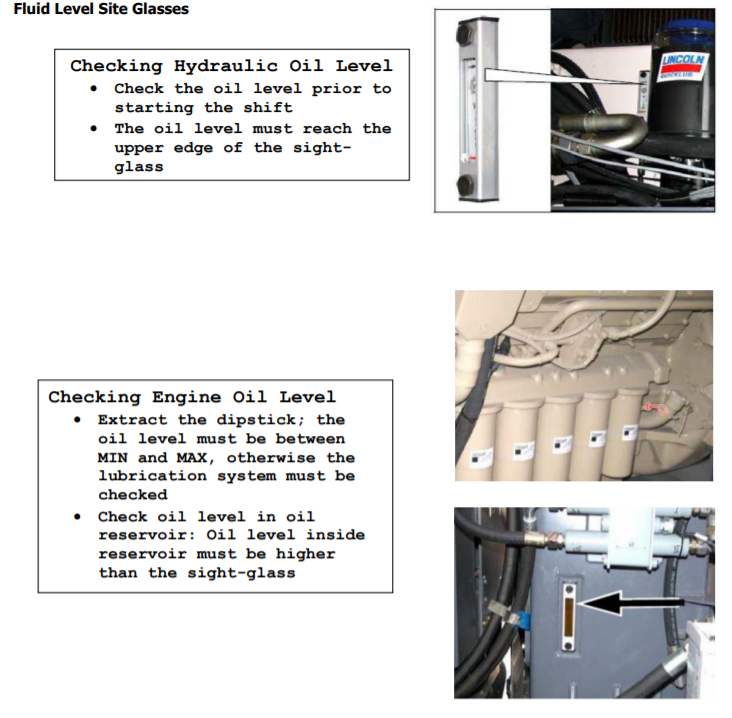 Fluid Level Site Glasses

Checking Hydraulic Oil Level
• Check the oil level prior to starting the shift
• The oil level must reach the upper edge of the sight-glass

LINCOLN
QUICKLUB

Checking Engine Oil Level
• Extract the dipstick; the oil level must be between MIN and MAX, otherwise the lubrication system must be checked
• Check oil level in oil reservoir: Oil level inside reservoir must be higher than the sight-glass