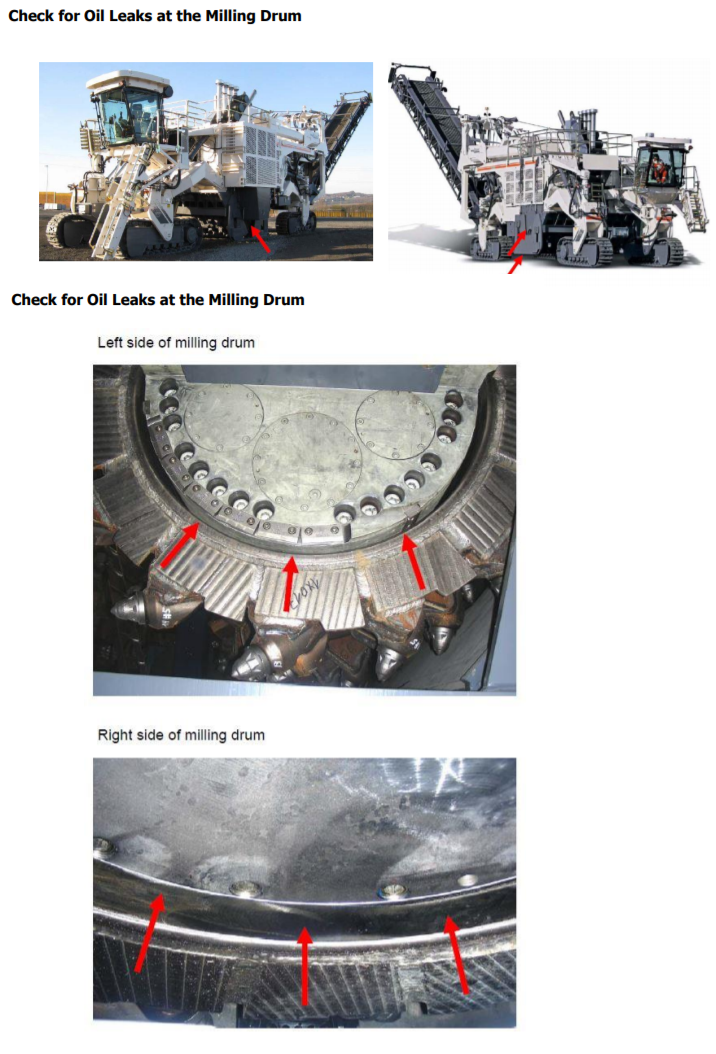 Check for Oil Leaks at the Milling Drum

Check for Oil Leaks at the Milling Drum

Left side of milling drum

Right side of milling drum